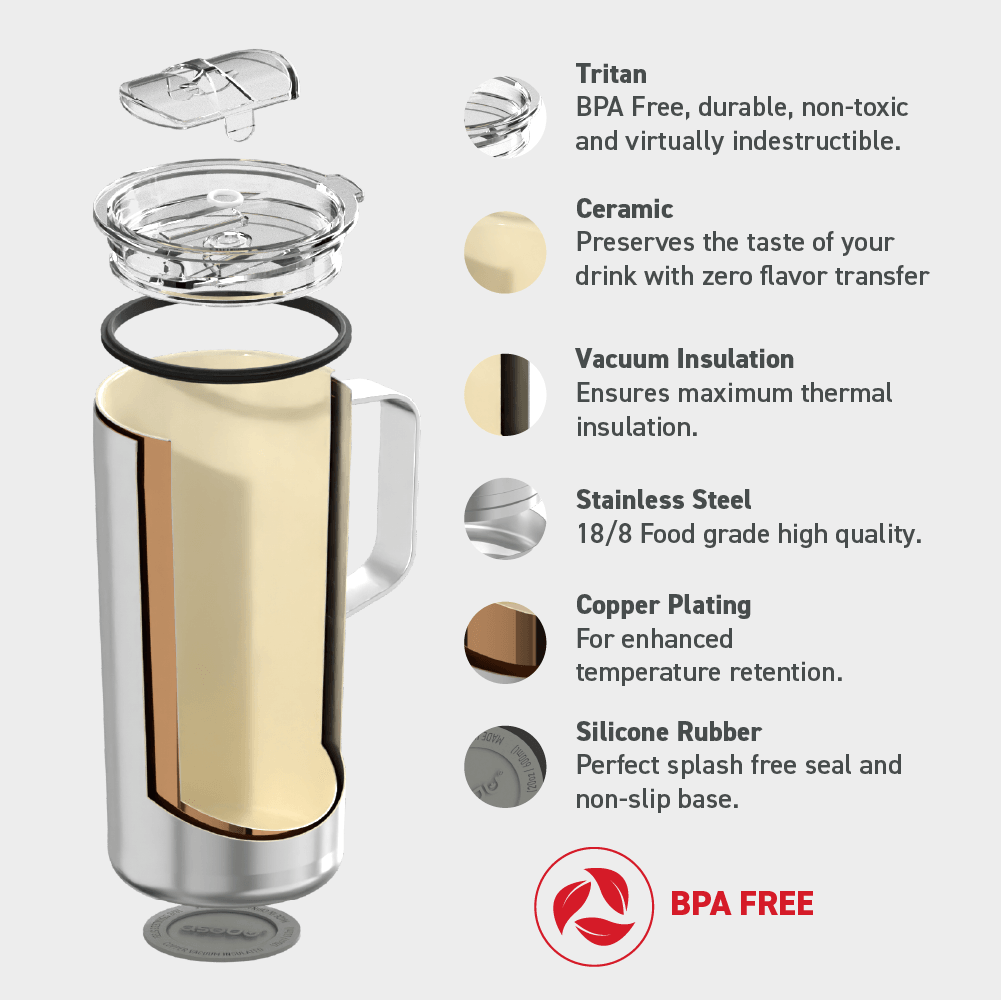 Tritan
BPA Free, durable, non-toxic and virtually indestructible.

Ceramic
Preserves the taste of your drink with zero flavor transfer

Vacuum Insulation
Ensures maximum thermal insulation.

Stainless Steel
18/8 Food grade high quality.

Copper Plating
For enhanced temperature retention.

Silicone Rubber
Perfect splash free seal and non-slip base.

BPA FREE