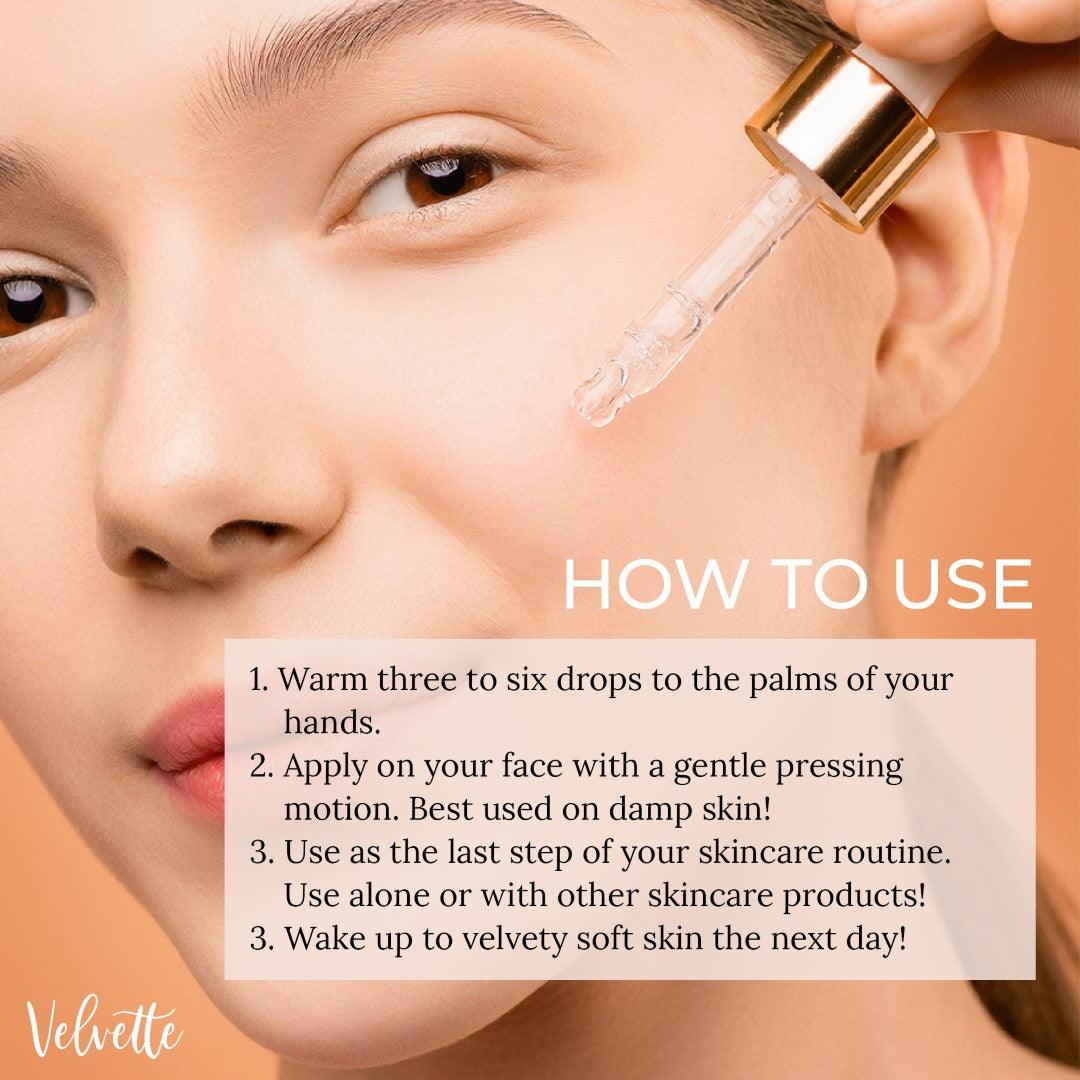 HOW TO USE

1. Warm three to six drops to the palms of your hands.
2. Apply on your face with a gentle pressing motion. Best used on damp skin!
3. Use as the last step of your skincare routine. Use alone or with other skincare products!
3. Wake up to velvety soft skin the next day!

Velvette