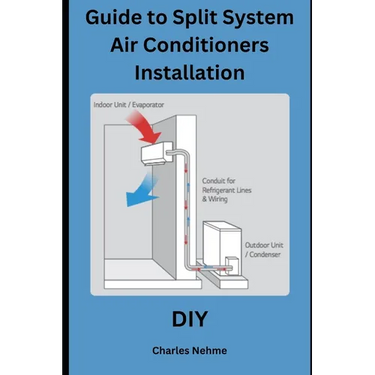 Guide to Split System Air Conditioners Installation

Indoor Unit / Evaporator

Conduit for Refrigerant Lines & Wiring

Outdoor Unit / Condenser

DIY

Charles Nehme