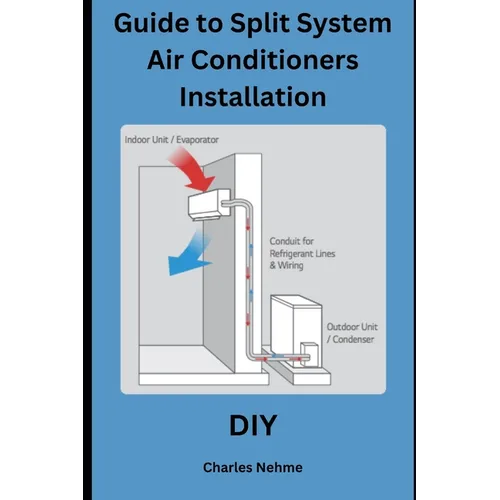 Guide to Split System Air Conditioners Installation

Indoor Unit / Evaporator

Conduit for Refrigerant Lines & Wiring

Outdoor Unit / Condenser

DIY

Charles Nehme