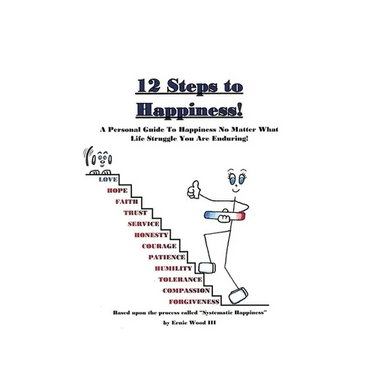 12 Steps to Happiness!

A Personal Guide To Happiness No Matter What Life Struggle You Are Enduring!

LOVE
HOPE
FAITH
TRUST
SERVICE
HONESTY
COURAGE
PATIENCE
HUMILITY
TOLERANCE
COMPASSION
FORGIVENESS

Based upon the process called "Systematic Happiness"
by Ernie Wood III