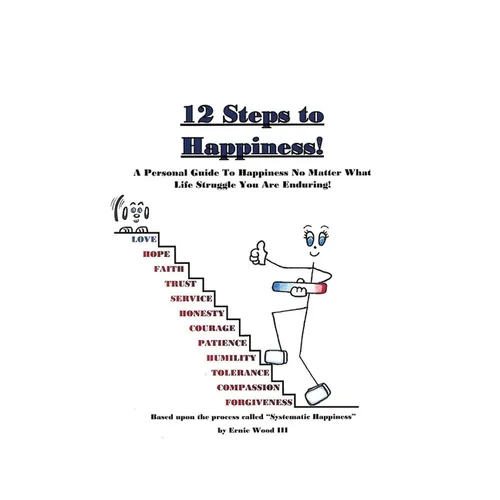 12 Steps to Happiness!

A Personal Guide To Happiness No Matter What Life Struggle You Are Enduring!

LOVE
HOPE
FAITH
TRUST
SERVICE
HONESTY
COURAGE
PATIENCE
HUMILITY
TOLERANCE
COMPASSION
FORGIVENESS

Based upon the process called "Systematic Happiness"

by Ernie Wood III