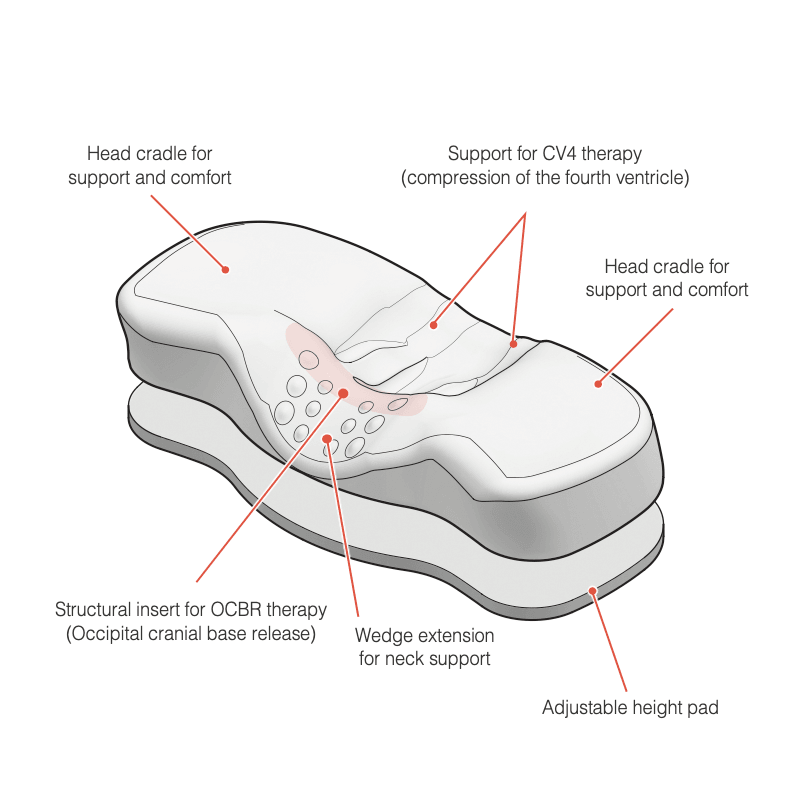 Head cradle for support and comfort

Support for CV4 therapy (compression of the fourth ventricle)

Head cradle for support and comfort

Structural insert for OCBR therapy (Occipital cranial base release)

Wedge extension for neck support

Adjustable height pad