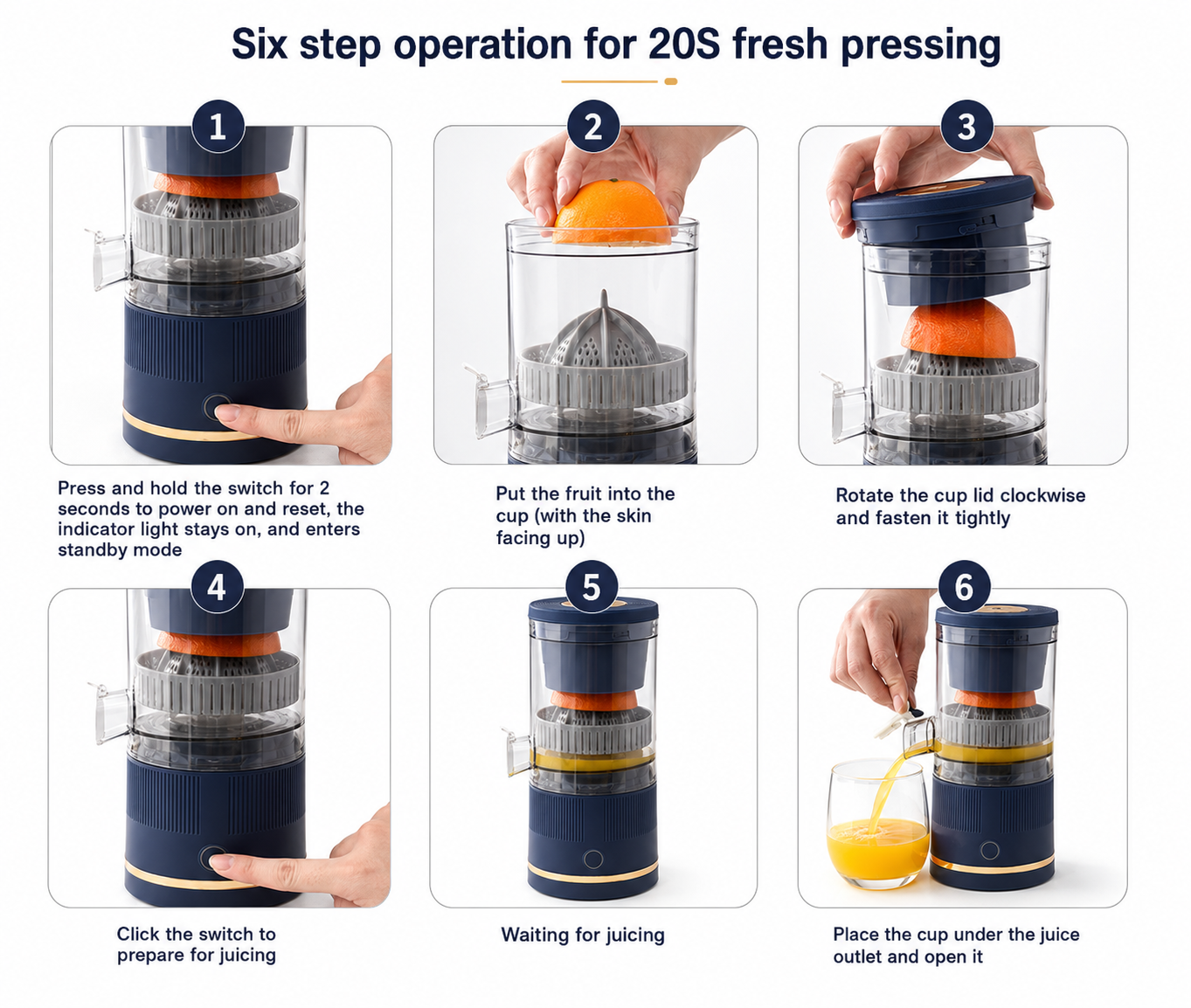 Six step operation for 20S fresh pressing

1

Press and hold the switch for 2 seconds to power on and reset, the indicator light stays on, and enters standby mode

2

Put the fruit into the cup (with the skin facing up)

3

Rotate the cup lid clockwise and fasten it tightly

4

Click the switch to prepare for juicing

5

Waiting for juicing

6

Place the cup under the juice outlet and open it