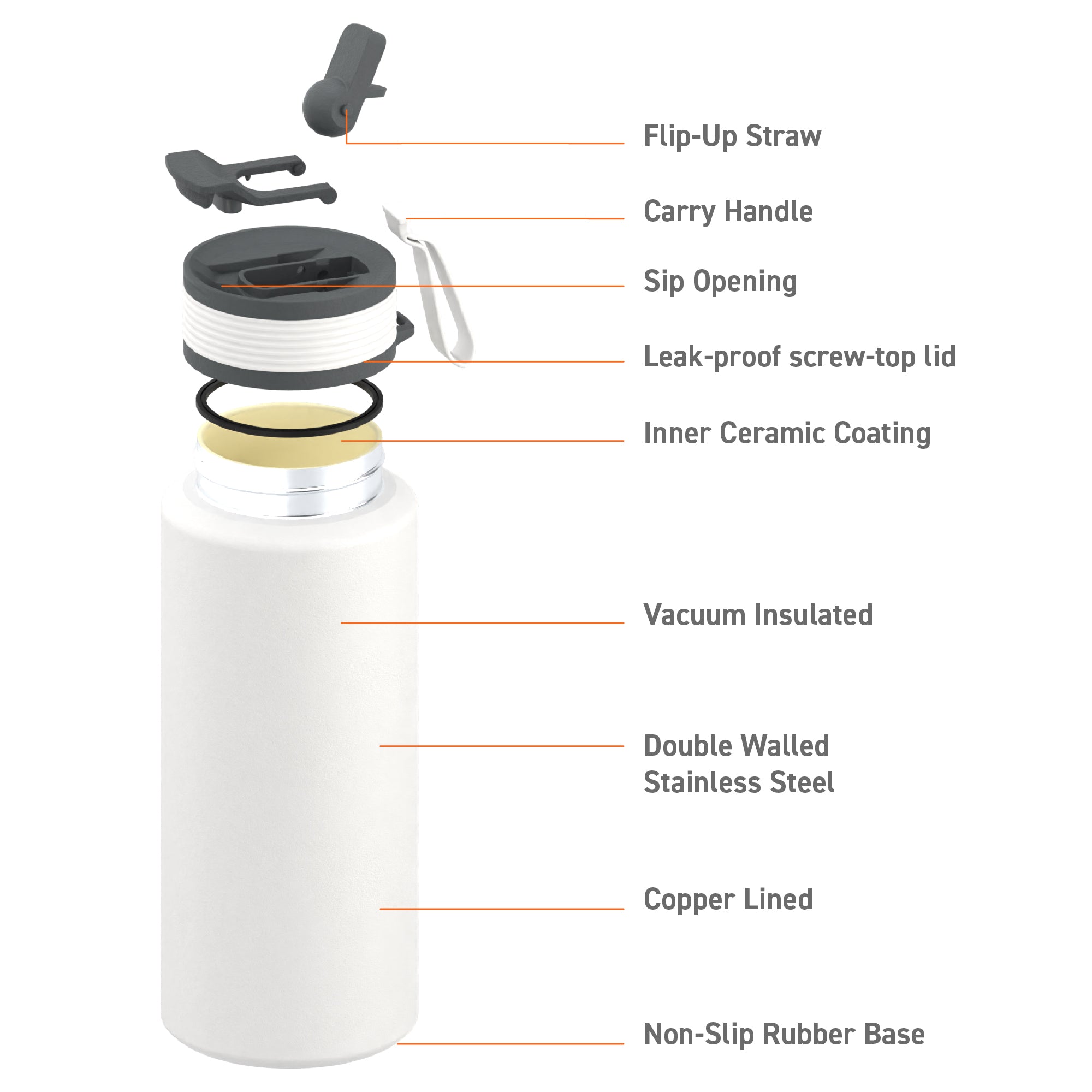 Flip-Up Straw

Carry Handle

Sip Opening

Leak-proof screw-top lid

Inner Ceramic Coating

Vacuum Insulated

Double Walled
Stainless Steel

Copper Lined

Non-Slip Rubber Base