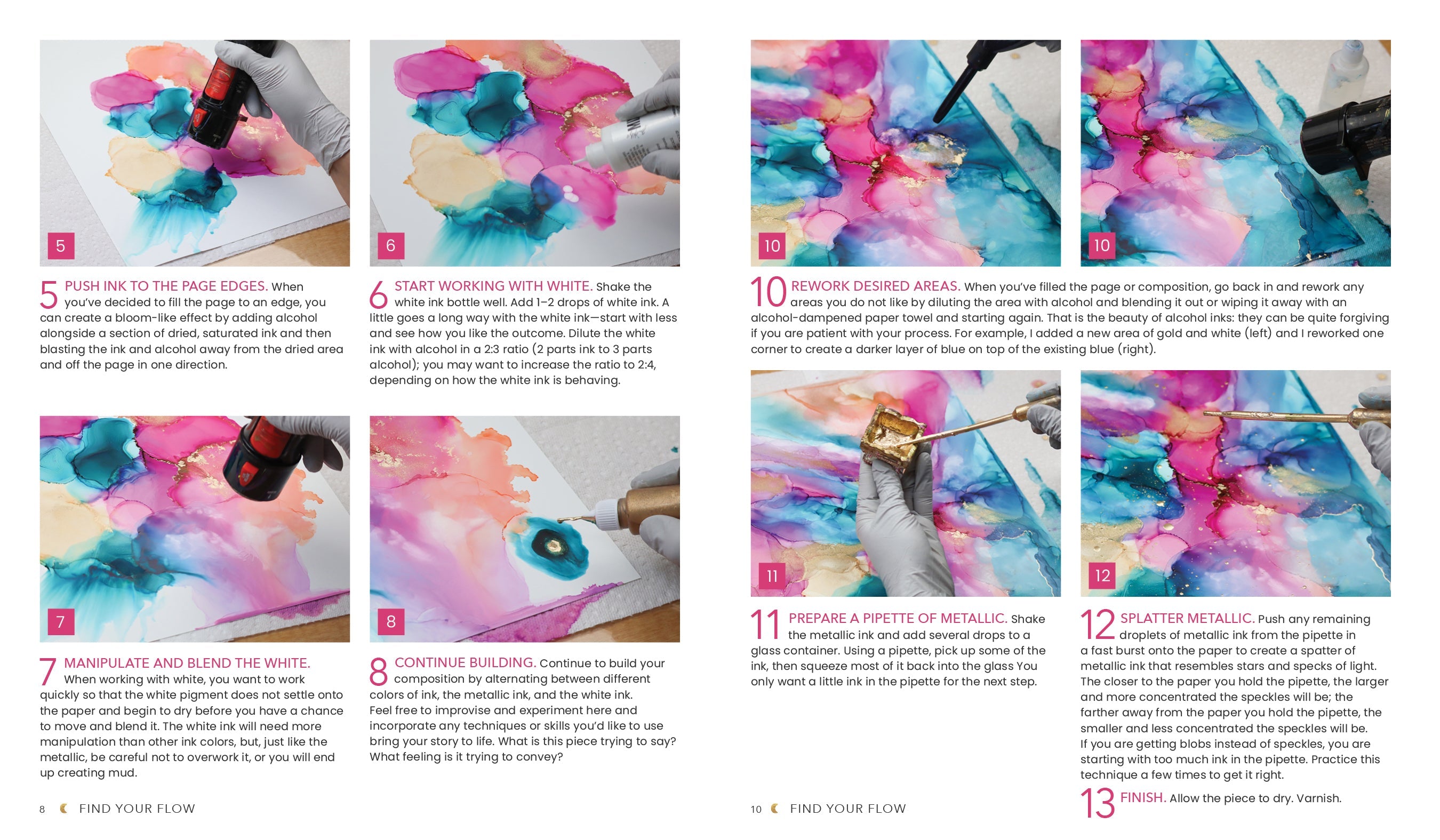 5

6

5 PUSH INK TO THE PAGE EDGES. When you've decided to fill the page to an edge, you can create a bloom-like effect by adding alcohol alongside a section of dried, saturated ink and then blasting the ink and alcohol away from the dried area and off the page in one direction.

6 START WORKING WITH WHITE. Shake the white ink bottle well. Add 1–2 drops of white ink. A little goes a long way with the white ink—start with less and see how you like the outcome. Dilute the white ink with alcohol in a 2:3 ratio (2 parts ink to 3 parts alcohol); you may want to increase the ratio to 2:4, depending on how the white ink is behaving.

7

8

7 MANIPULATE AND BLEND THE WHITE. When working with white, you want to work quickly so that the white pigment does not settle onto the paper and begin to dry before you have a chance to move and blend it. The white ink will need more manipulation than other ink colors, but, just like the metallic, be careful not to overwork it, or you will end up creating mud.

8 CONTINUE BUILDING. Continue to build your composition by alternating between different colors of ink, the metallic ink, and the white ink. Feel free to improvise and experiment here and incorporate any techniques or skills you'd like to use bring your story to life. What is this piece trying to say? What feeling is it trying to convey?

8 FIND YOUR FLOW

10

10

10 REWORK DESIRED AREAS. When you've filled the page or composition, go back in and rework any areas you do not like by diluting the area with alcohol and blending it out or wiping it away with an alcohol-dampened paper towel and starting again. That is the beauty of alcohol inks: they can be quite forgiving if you are patient with your process. For example, I added a new area of gold and white (left) and I reworked one corner to create a darker layer of blue on top of the existing blue (right).

11

12

11 PREPARE A PIPETTE OF METALLIC. Shake the metallic ink and add several drops to a glass container. Using a pipette, pick up some of the ink, then squeeze most of it back into the glass You only want a little ink in the pipette for the next step.

12 SPLATTER METALLIC. Push any remaining droplets of metallic ink from the pipette in a fast burst onto the paper to create a spatter of metallic ink that resembles stars and specks of light. The closer to the paper you hold the pipette, the larger and more concentrated the speckles will be; the farther away from the paper you hold the pipette, the smaller and less concentrated the speckles will be. If you are getting blobs instead of speckles, you are starting with too much ink in the pipette. Practice this technique a few times to get it right.

13 FINISH. Allow the piece to dry. Varnish.

10 FIND YOUR FLOW