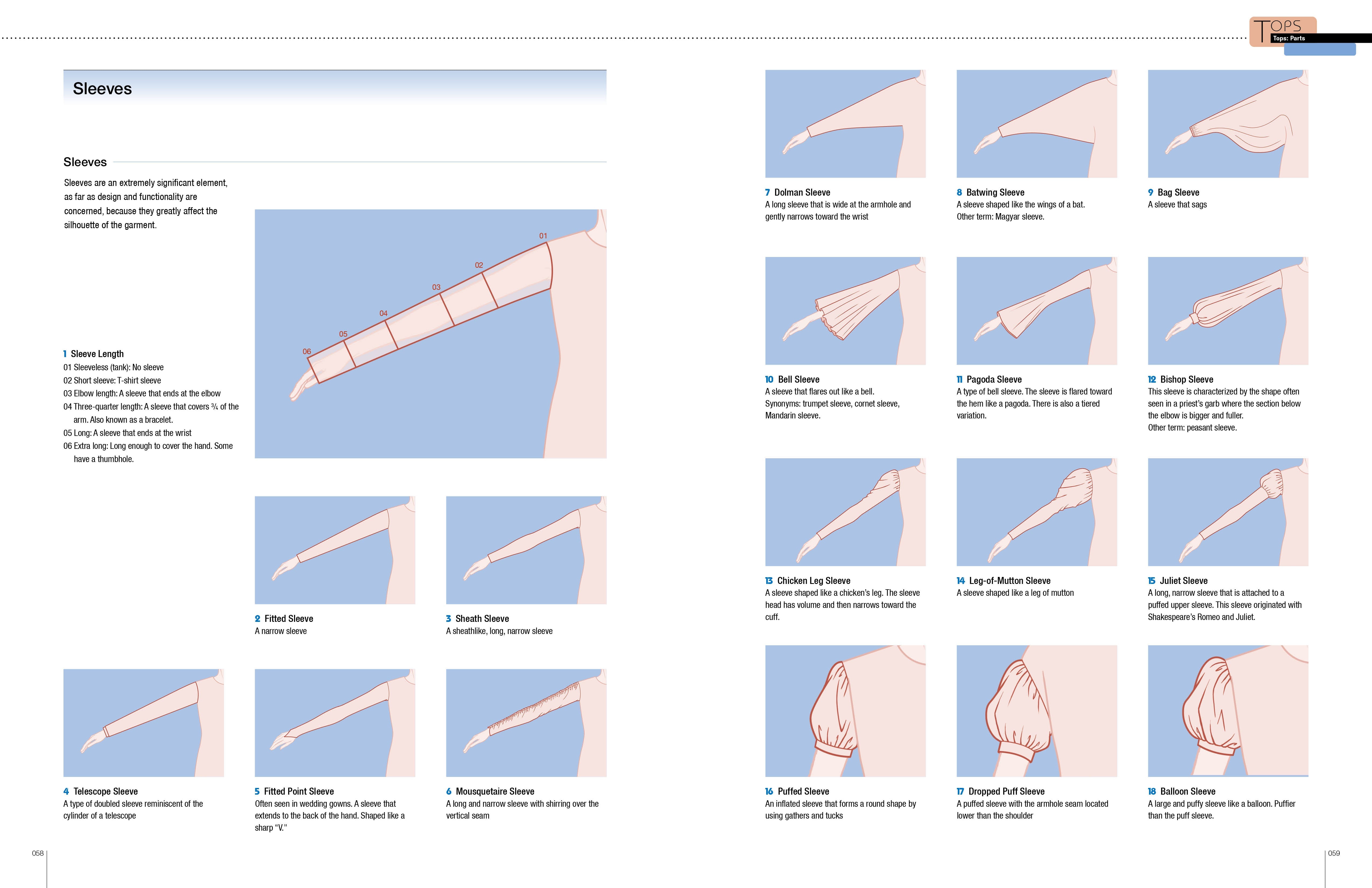 TOPS
Tops: Parts

Sleeves

Sleeves

Sleeves are an extremely significant element, as far as design and functionality are concerned, because they greatly affect the silhouette of the garment.

01
02
03
04
05
06

1 Sleeve Length
01 Sleeveless (tank): No sleeve
02 Short sleeve: T-shirt sleeve
03 Elbow length: A sleeve that ends at the elbow
04 Three-quarter length: A sleeve that covers ¾ of the arm. Also known as a bracelet.
05 Long: A sleeve that ends at the wrist
06 Extra long: Long enough to cover the hand. Some have a thumbhole.

2 Fitted Sleeve
A narrow sleeve

3 Sheath Sleeve
A sheathlike, long, narrow sleeve

4 Telescope Sleeve
A type of doubled sleeve reminiscent of the cylinder of a telescope

5 Fitted Point Sleeve
Often seen in wedding gowns. A sleeve that extends to the back of the hand. Shaped like a sharp "V."

6 Mousquetaire Sleeve
A long and narrow sleeve with shirring over the vertical seam

058

7 Dolman Sleeve
A long sleeve that is wide at the armhole and gently narrows toward the wrist

8 Batwing Sleeve
A sleeve shaped like the wings of a bat.
Other term: Magyar sleeve.

9 Bag Sleeve
A sleeve that sags

10 Bell Sleeve
A sleeve that flares out like a bell.
Synonyms: trumpet sleeve, cornet sleeve, Mandarin sleeve.

11 Pagoda Sleeve
A type of bell sleeve. The sleeve is flared toward the hem like a pagoda. There is also a tiered variation.

12 Bishop Sleeve
This sleeve is characterized by the shape often seen in a priest's garb where the section below the elbow is bigger and fuller.
Other term: peasant sleeve.

13 Chicken Leg Sleeve
A sleeve shaped like a chicken's leg. The sleeve head has volume and then narrows toward the cuff.

14 Leg-of-Mutton Sleeve
A sleeve shaped like a leg of mutton

15 Juliet Sleeve
A long, narrow sleeve that is attached to a puffed upper sleeve. This sleeve originated with Shakespeare's Romeo and Juliet.

16 Puffed Sleeve
An inflated sleeve that forms a round shape by using gathers and tucks

17 Dropped Puff Sleeve
A puffed sleeve with the armhole seam located lower than the shoulder

18 Balloon Sleeve
A large and puffy sleeve like a balloon. Puffier than the puff sleeve.

059