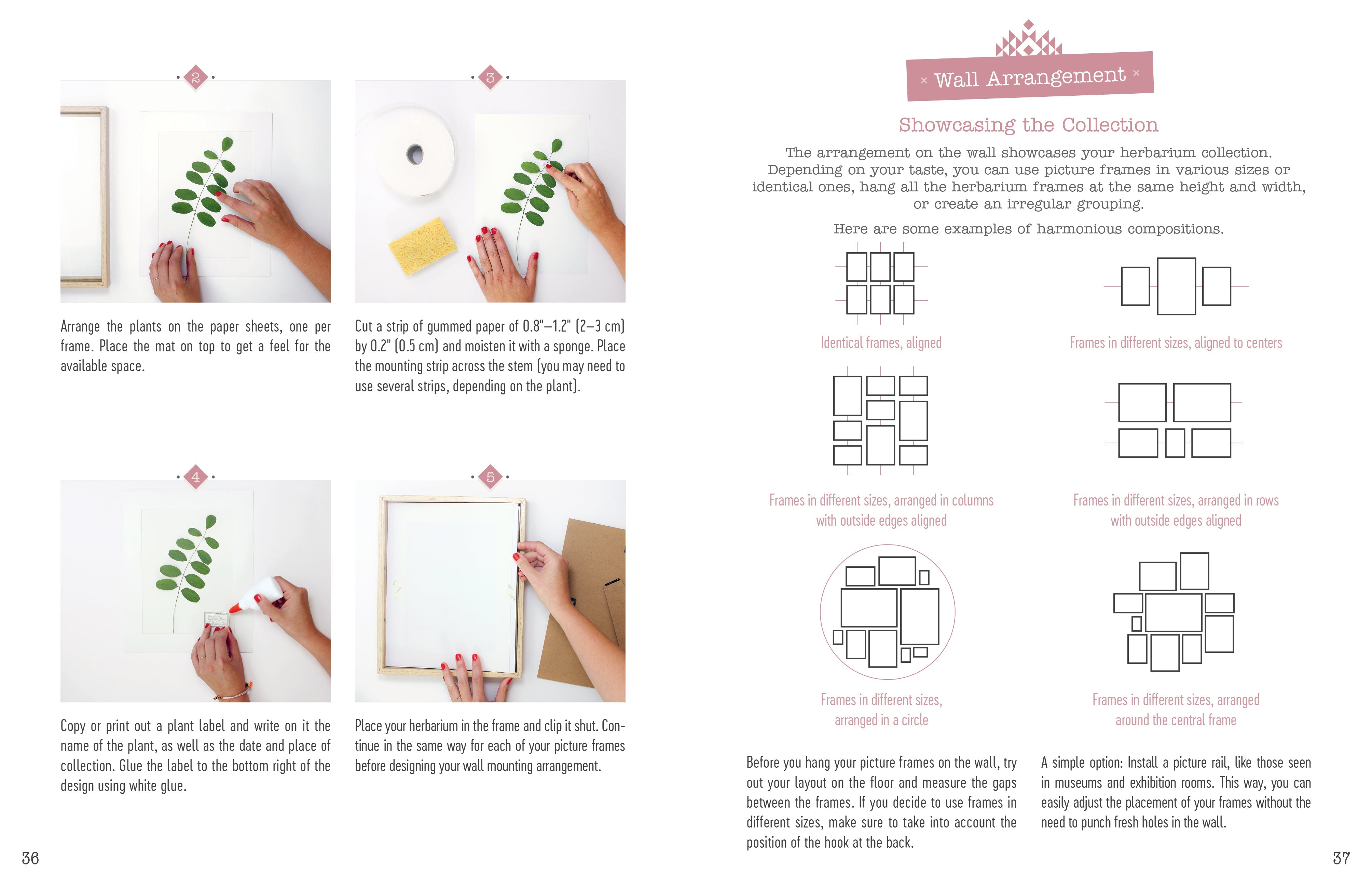 2

Arrange the plants on the paper sheets, one per frame. Place the mat on top to get a feel for the available space.

3

Cut a strip of gummed paper of 0.8"–1.2" (2–3 cm) by 0.2" (0.5 cm) and moisten it with a sponge. Place the mounting strip across the stem (you may need to use several strips, depending on the plant).

4

Copy or print out a plant label and write on it the name of the plant, as well as the date and place of collection. Glue the label to the bottom right of the design using white glue.

5

Place your herbarium in the frame and clip it shut. Continue in the same way for each of your picture frames before designing your wall mounting arrangement.

36

× Wall Arrangement ×

Showcasing the Collection

The arrangement on the wall showcases your herbarium collection. Depending on your taste, you can use picture frames in various sizes or identical ones, hang all the herbarium frames at the same height and width, or create an irregular grouping.

Here are some examples of harmonious compositions.

Identical frames, aligned

Frames in different sizes, aligned to centers

Frames in different sizes, arranged in columns with outside edges aligned

Frames in different sizes, arranged in rows with outside edges aligned

Frames in different sizes, arranged in a circle

Frames in different sizes, arranged around the central frame

Before you hang your picture frames on the wall, try out your layout on the floor and measure the gaps between the frames. If you decide to use frames in different sizes, make sure to take into account the position of the hook at the back.

A simple option: Install a picture rail, like those seen in museums and exhibition rooms. This way, you can easily adjust the placement of your frames without the need to punch fresh holes in the wall.

37