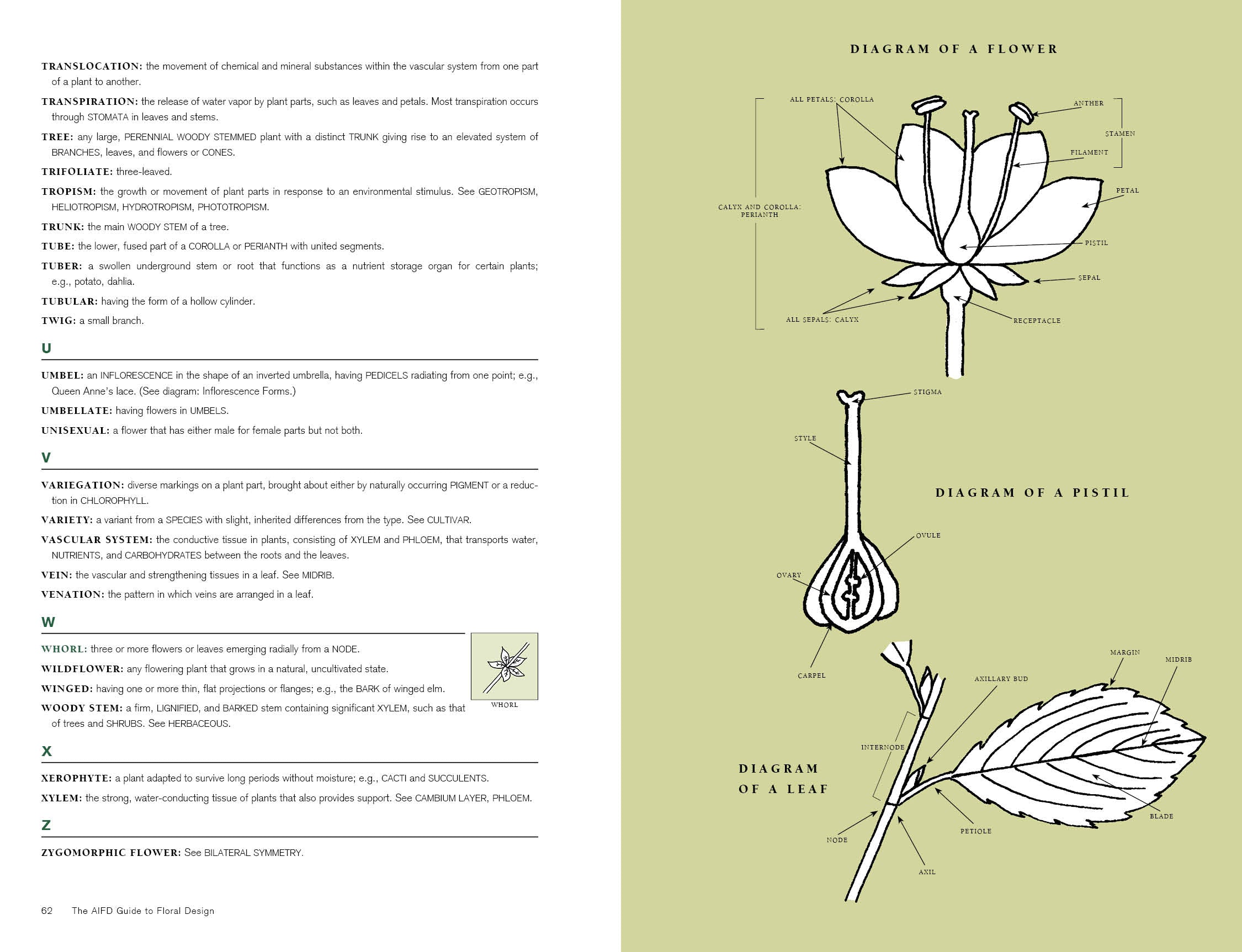 TRANSLOCATION: the movement of chemical and mineral substances within the vascular system from one part of a plant to another.

TRANSPIRATION: the release of water vapor by plant parts, such as leaves and petals. Most transpiration occurs through STOMATA in leaves and stems.

TREE: any large, PERENNIAL WOODY STEMMED plant with a distinct TRUNK giving rise to an elevated system of BRANCHES, leaves, and flowers or CONES.

TRIFOLIATE: three-leaved.

TROPISM: the growth or movement of plant parts in response to an environmental stimulus. See GEOTROPISM, HELIOTROPISM, HYDROTROPISM, PHOTOTROPISM.

TRUNK: the main WOODY STEM of a tree.

TUBE: the lower, fused part of a COROLLA or PERIANTH with united segments.

TUBER: a swollen underground stem or root that functions as a nutrient storage organ for certain plants; e.g., potato, dahlia.

TUBULAR: having the form of a hollow cylinder.

TWIG: a small branch.

U

UMBEL: an INFLORESCENCE in the shape of an inverted umbrella, having PEDICELS radiating from one point; e.g., Queen Anne's lace. (See diagram: Inflorescence Forms.)

UMBELLATE: having flowers in UMBELS.

UNISEXUAL: a flower that has either male for female parts but not both.

V

VARIEGATION: diverse markings on a plant part, brought about either by naturally occurring PIGMENT or a reduction in CHLOROPHYLL.

VARIETY: a variant from a SPECIES with slight, inherited differences from the type. See CULTIVAR.

VASCULAR SYSTEM: the conductive tissue in plants, consisting of XYLEM and PHLOEM, that transports water, NUTRIENTS, and CARBOHYDRATES between the roots and the leaves.

VEIN: the vascular and strengthening tissues in a leaf. See MIDRIB.

VENATION: the pattern in which veins are arranged in a leaf.

W

WHORL: three or more flowers or leaves emerging radially from a NODE.

WILDFLOWER: any flowering plant that grows in a natural, uncultivated state.

WINGED: having one or more thin, flat projections or flanges; e.g., the BARK of winged elm.

WOODY STEM: a firm, LIGNIFIED, and BARKED stem containing significant XYLEM, such as that of trees and SHRUBS. See HERBACEOUS.

WHORL

X

XEROPHYTE: a plant adapted to survive long periods without moisture; e.g., CACTI and SUCCULENTS.

XYLEM: the strong, water-conducting tissue of plants that also provides support. See CAMBIUM LAYER, PHLOEM.

Z

ZYGOMORPHIC FLOWER: See BILATERAL SYMMETRY.

62 The AIFD Guide to Floral Design

DIAGRAM OF A FLOWER

ALL PETALS: COROLLA
ANTHER
STAMEN
FILAMENT
PETAL
CALYX AND COROLLA: PERIANTH
PISTIL
SEPAL
ALL SEPALS: CALYX
RECEPTACLE

STIGMA
STYLE

DIAGRAM OF A PISTIL

OVULE
OVARY
CARPEL

MARGIN
MIDRIB
AXILLARY BUD
INTERNODE

DIAGRAM OF A LEAF

BLADE
PETIOLE
NODE
AXIL