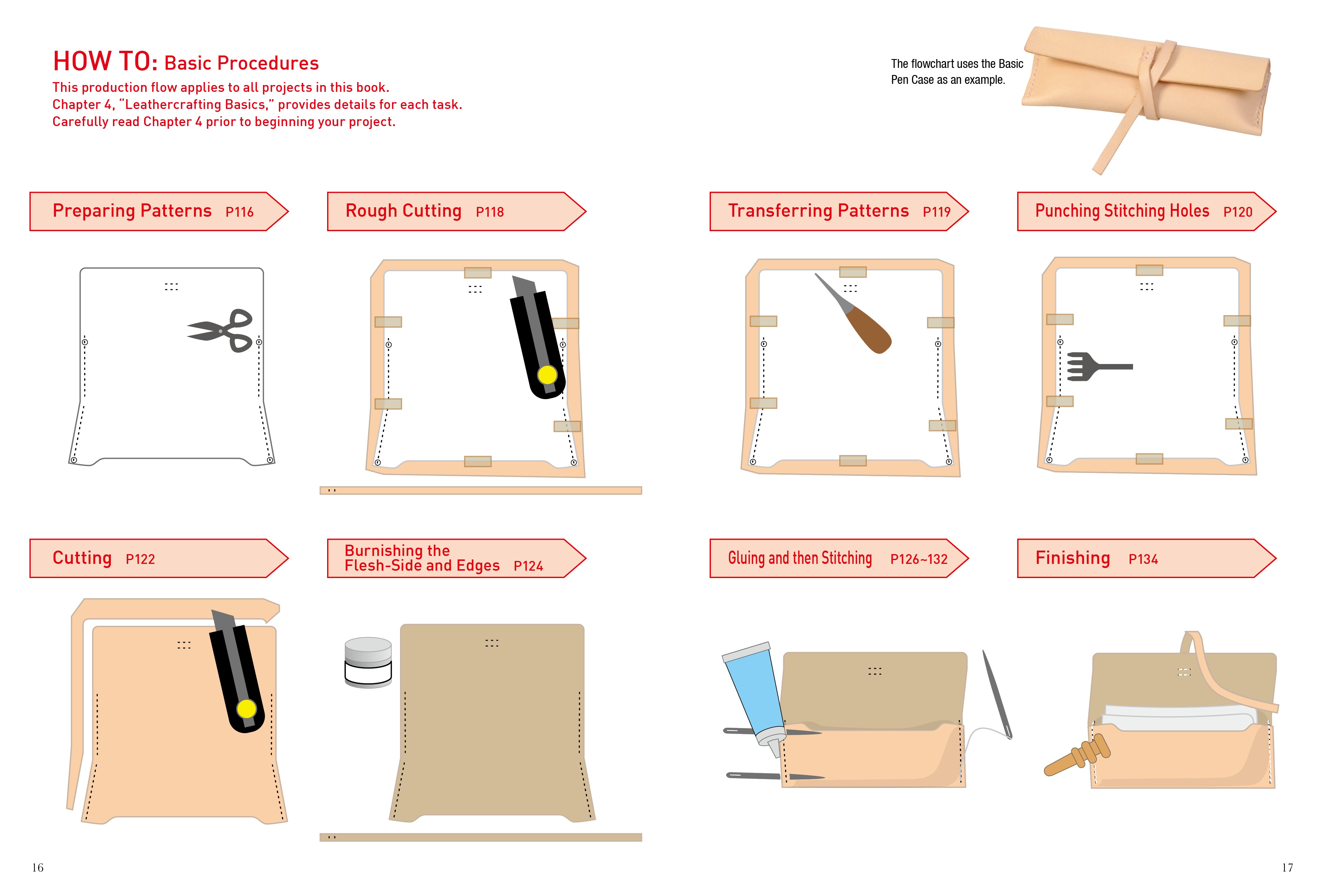 HOW TO: Basic Procedures

This production flow applies to all projects in this book. Chapter 4, “Leathercrafting Basics,” provides details for each task. Carefully read Chapter 4 prior to beginning your project.

The flowchart uses the Basic Pen Case as an example.

Preparing Patterns P116

Rough Cutting P118

Transferring Patterns P119

Punching Stitching Holes P120

Cutting P122

Burnishing the Flesh-Side and Edges P124

Gluing and then Stitching P126~132

Finishing P134

16

17