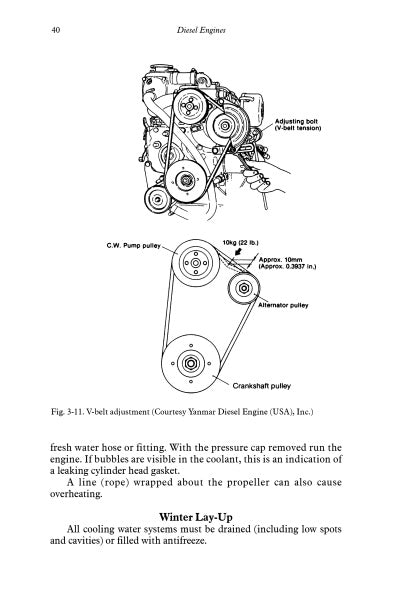 40

Diesel Engines

Adjusting bolt (V-belt tension)

C.W. Pump pulley

10kg (22 lb.)

Approx. 10mm (Approx. 0.3937 in.)

Alternator pulley

Crankshaft pulley

Fig. 3-11. V-belt adjustment (Courtesy Yanmar Diesel Engine (USA), Inc.)

fresh water hose or fitting. With the pressure cap removed run the engine. If bubbles are visible in the coolant, this is an indication of a leaking cylinder head gasket.

A line (rope) wrapped about the propeller can also cause overheating.

Winter Lay-Up

All cooling water systems must be drained (including low spots and cavities) or filled with antifreeze.